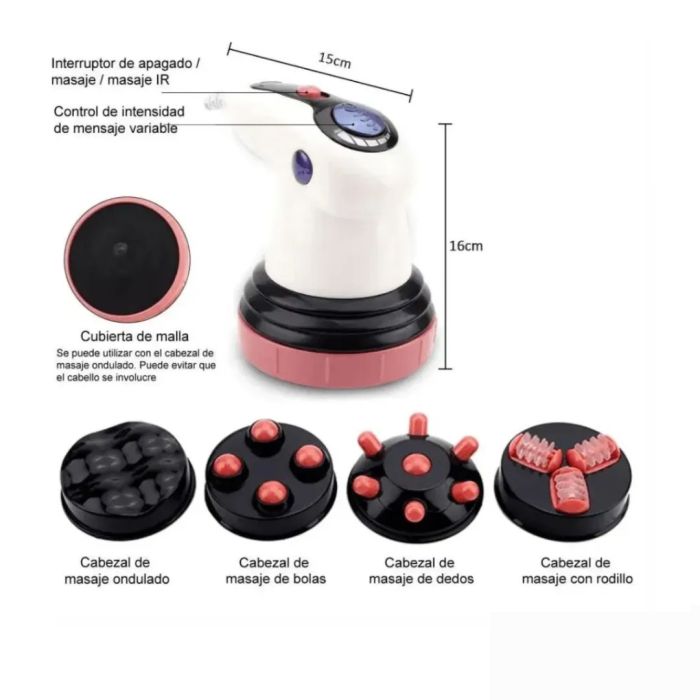 Interruptor de apagado / masaje / masaje IR

15cm

Control de intensidad de mensaje variable

16cm

Cubierta de malla

Se puede utilizar con el cabezal de masaje ondulado. Puede evitar que el cabello se involucre

Cabezal de masaje ondulado

Cabezal de masaje de bolas

Cabezal de masaje de dedos

Cabezal de masaje con rodillo